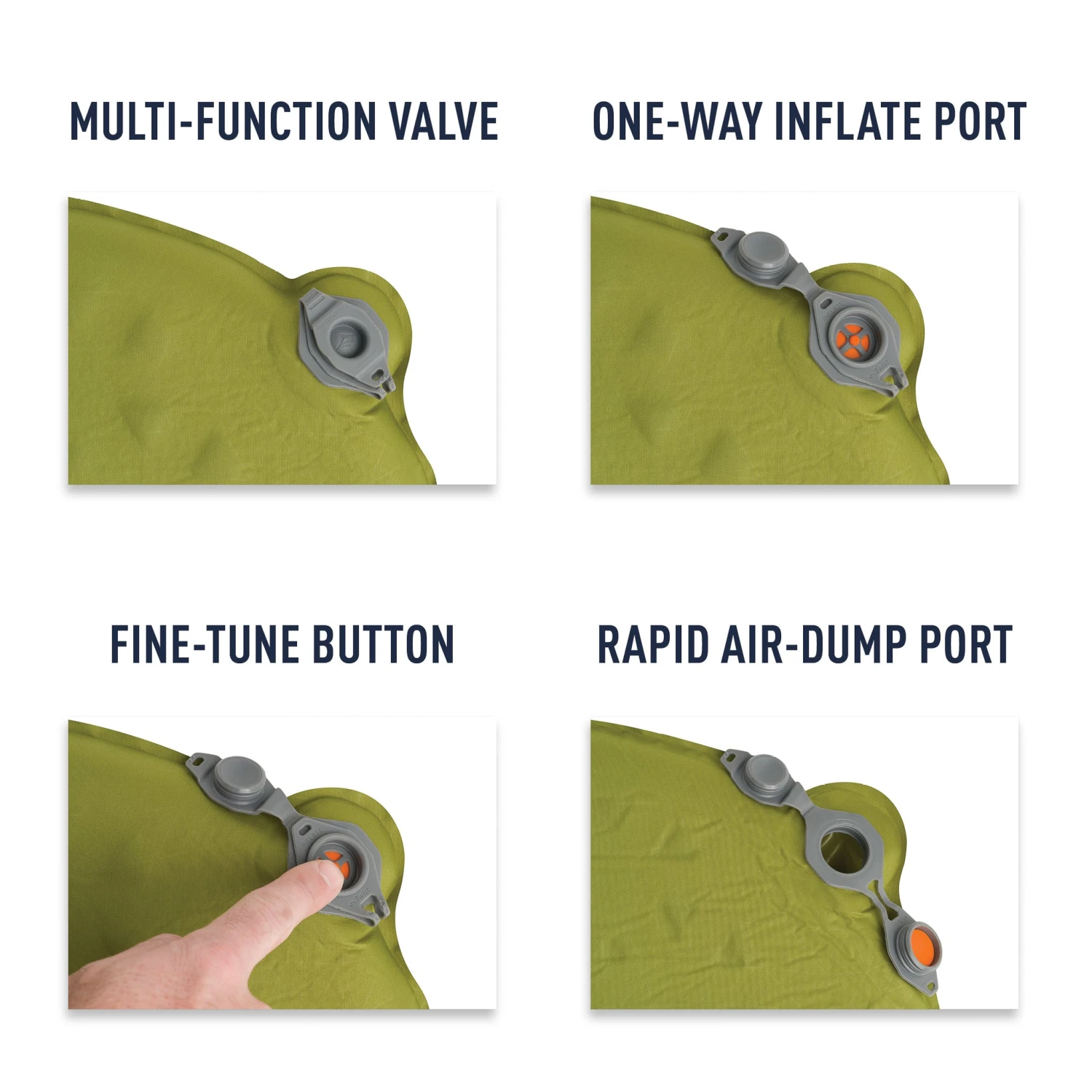 MULTI-FUNCTION VALVE

ONE-WAY INFLATE PORT

FINE-TUNE BUTTON

RAPID AIR-DUMP PORT